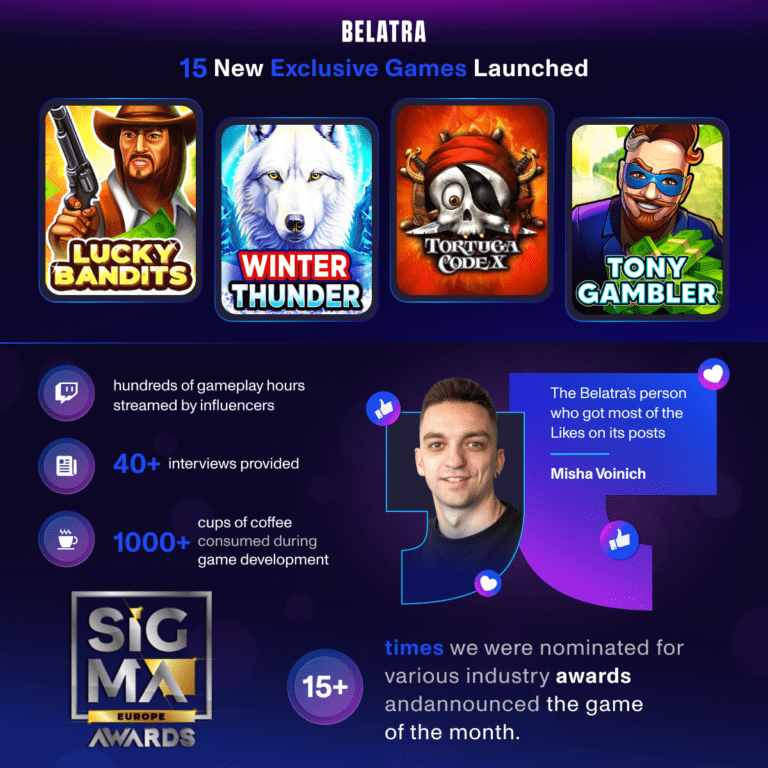 BELATRA

15 New Exclusive Games Launched

LUCKY BANDITS

WINTER THUNDER

TORTUGA CODE X

TONY GAMBLER

hundreds of gameplay hours streamed by influencers

40+ interviews provided

1000+ cups of coffee consumed during game development

The Belatra's person who got most of the Likes on its posts

Misha Voinich

SIGMA EUROPE AWARDS

15+

times we were nominated for various industry awards andannounced the game of the month.